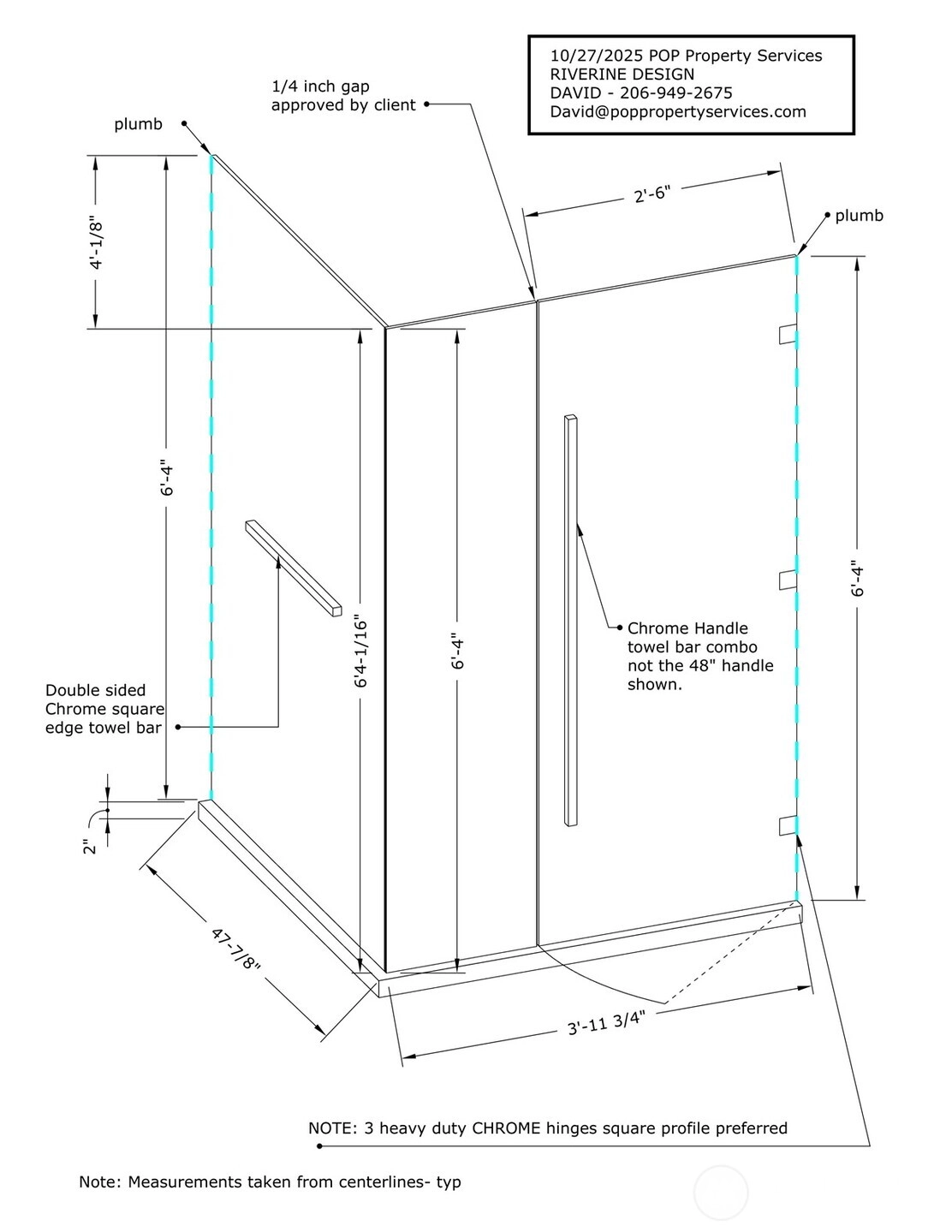 10/27/2025 POP Property Services
RIVERINE DESIGN
DAVID - 206-949-2675
David@poppropertyservices.com

1/4 inch gap approved by client

plumb

plumb

2'-6"

4'-1/8"

6'-4"

6'4-1/16"

6'-4"

6'-4"

Chrome Handle towel bar combo not the 48" handle shown.

Double sided Chrome square edge towel bar

2"

47-7/8"

3'-11 3/4"

NOTE: 3 heavy duty CHROME hinges square profile preferred

Note: Measurements taken from centerlines- typ