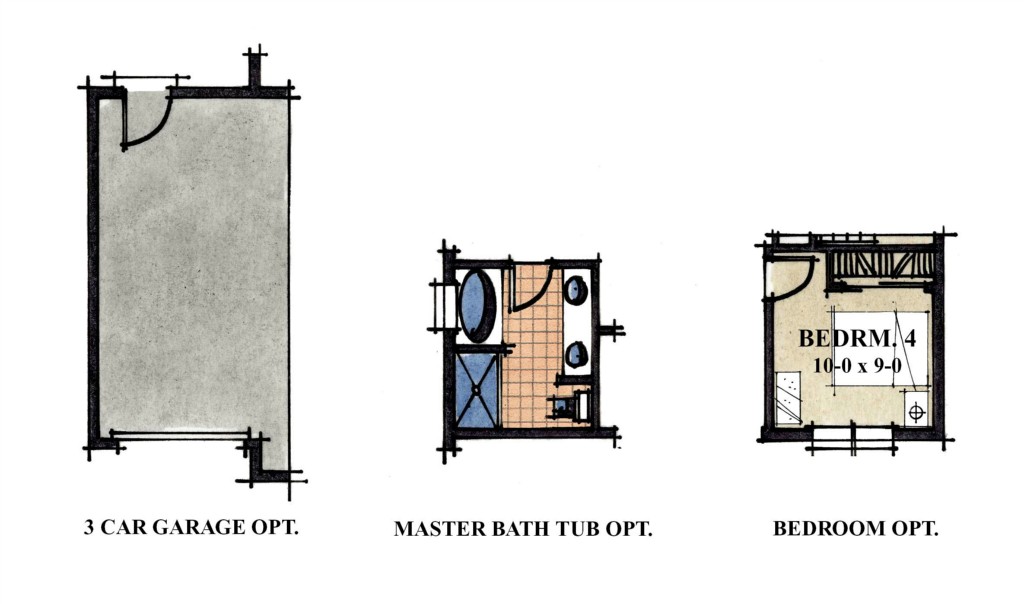 BEDRM. 4
10-0 x 9-0

3 CAR GARAGE OPT.

MASTER BATH TUB OPT.

BEDROOM OPT.